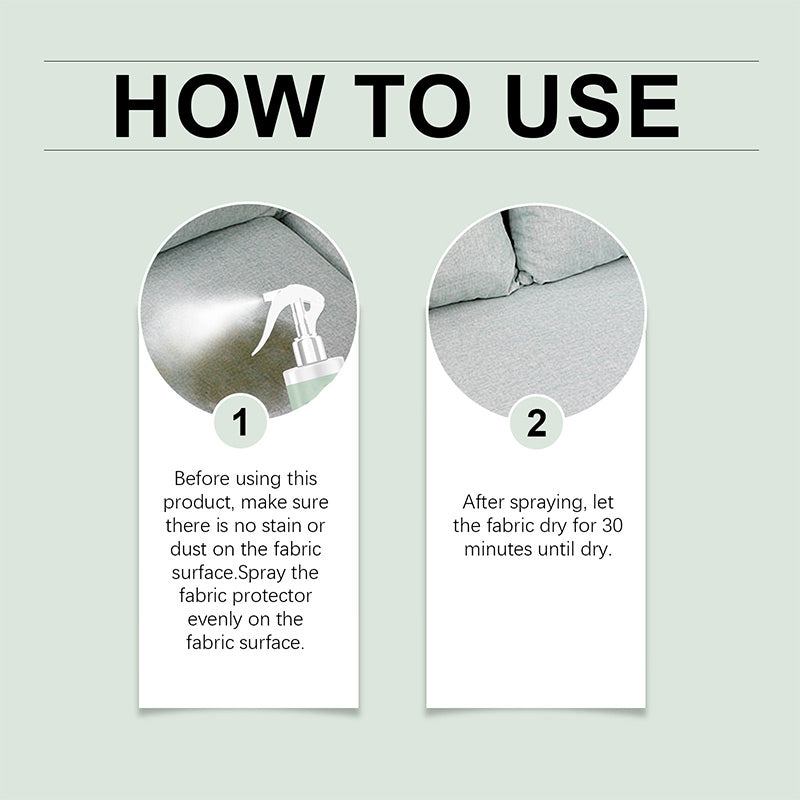 HOW TO USE

1

Before using this product, make sure there is no stain or dust on the fabric surface.Spray the fabric protector evenly on the fabric surface.

2

After spraying, let the fabric dry for 30 minutes until dry.